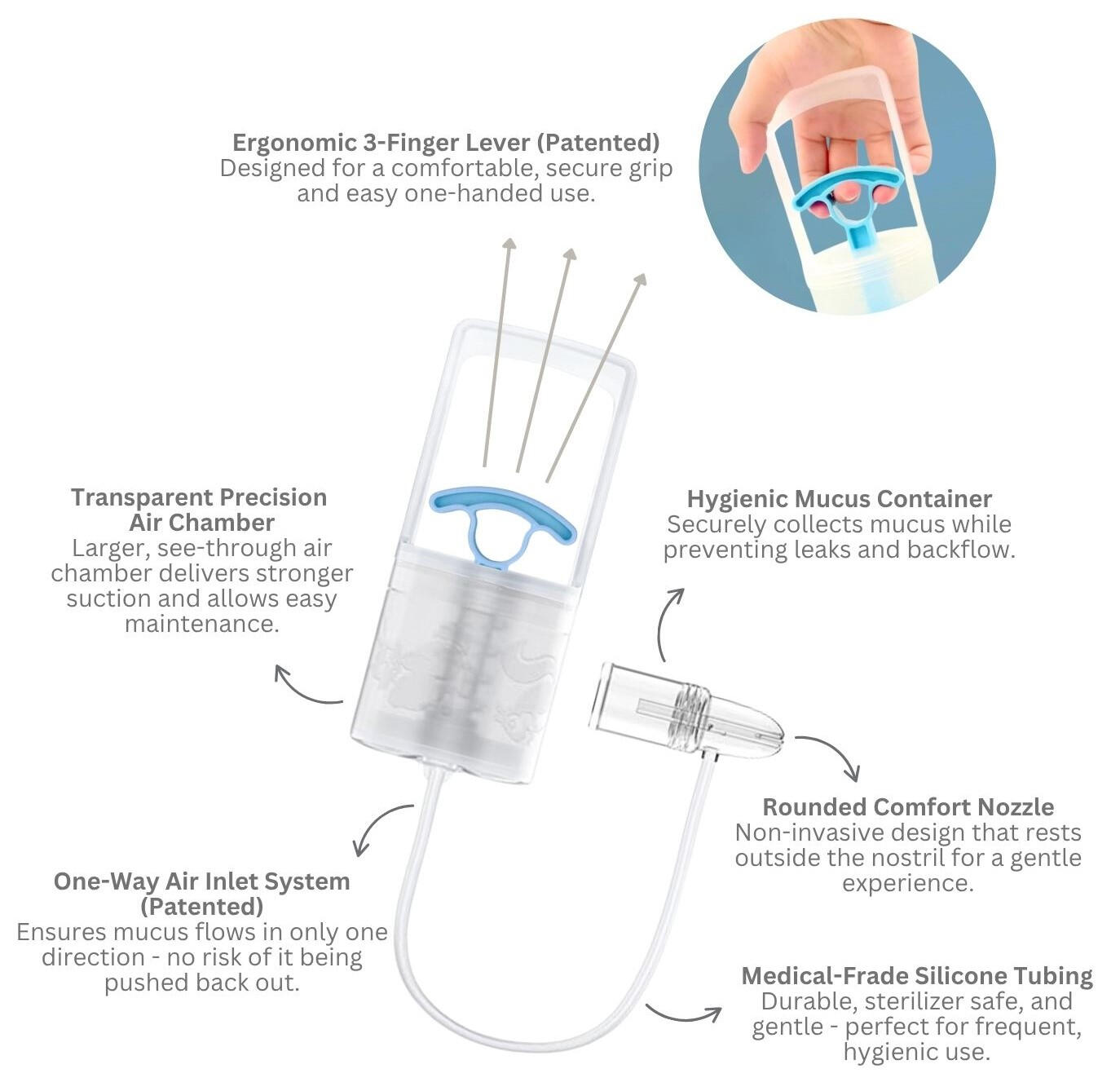 Ergonomic 3-Finger Lever (Patented)
Designed for a comfortable, secure grip and easy one-handed use.

Transparent Precision Air Chamber
Larger, see-through air chamber delivers stronger suction and allows easy maintenance.

Hygienic Mucus Container
Securely collects mucus while preventing leaks and backflow.

Rounded Comfort Nozzle
Non-invasive design that rests outside the nostril for a gentle experience.

One-Way Air Inlet System (Patented)
Ensures mucus flows in only one direction - no risk of it being pushed back out.

Medical-Frade Silicone Tubing
Durable, sterilizer safe, and gentle - perfect for frequent, hygienic use.